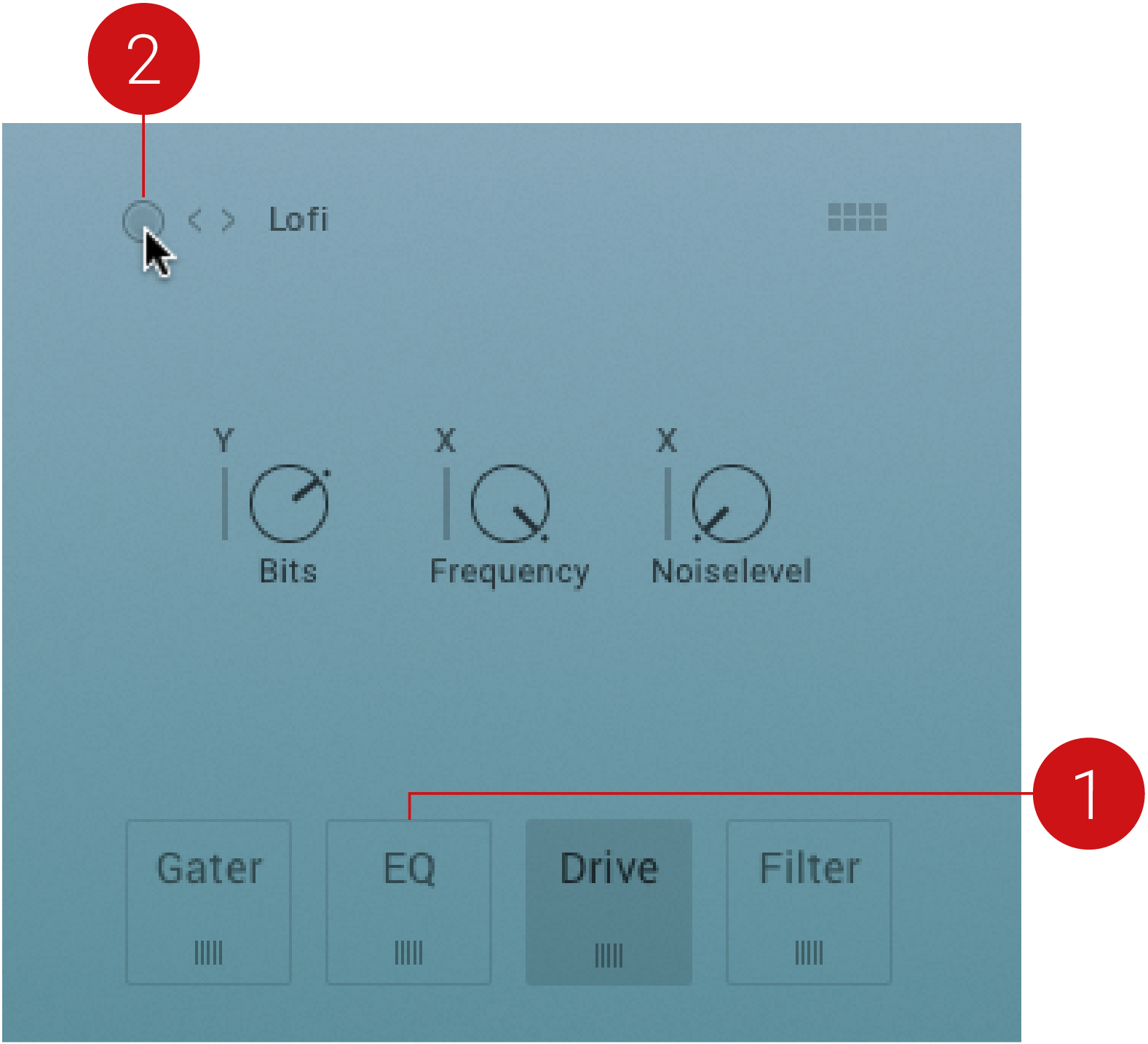 2

< > Lofi

Y
Bits

X
Frequency

X
Noiselevel

1

Gater

EQ

Drive

Filter