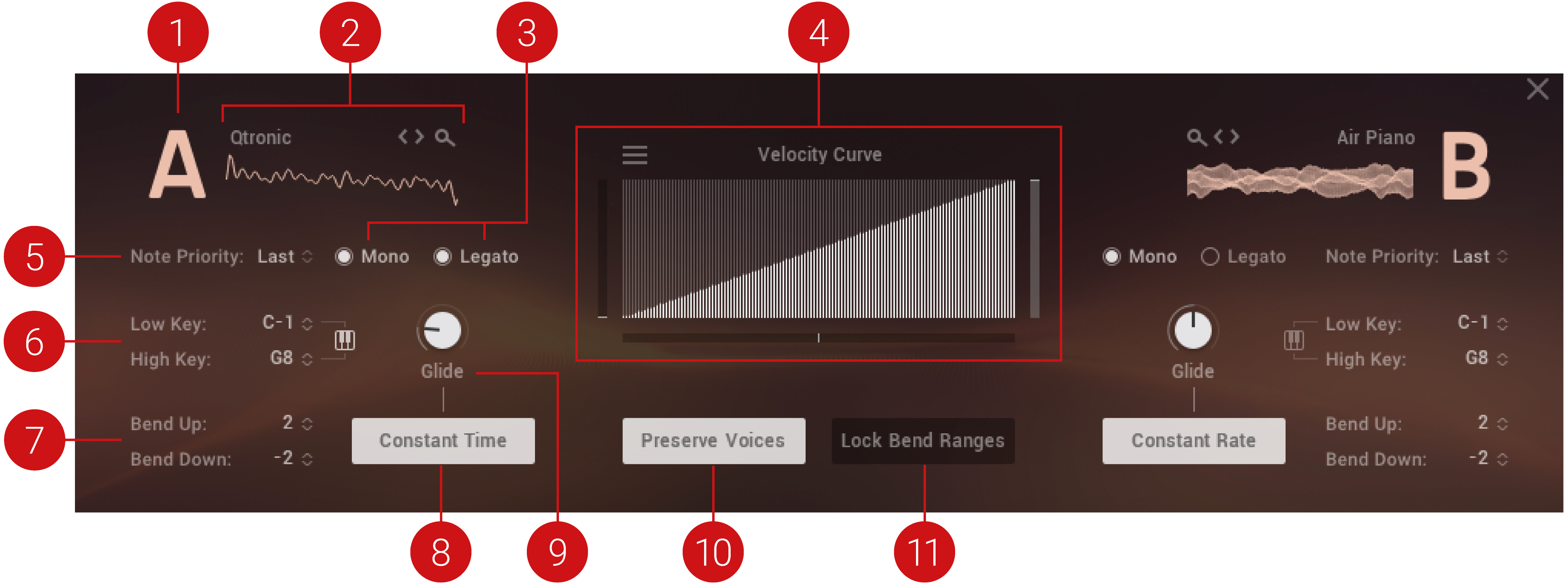 1
2
3
4

A

Qtronic

Velocity Curve

Air Piano

B

5
Note Priority: Last
Mono
Legato

Mono
Legato
Note Priority: Last

6
Low Key: C-1
High Key: G8

Glide

Glide

Low Key: C-1
High Key: G8

7
Bend Up: 2
Bend Down: -2

Constant Time

Preserve Voices

Lock Bend Ranges

Constant Rate

Bend Up: 2
Bend Down: -2

8
9
10
11