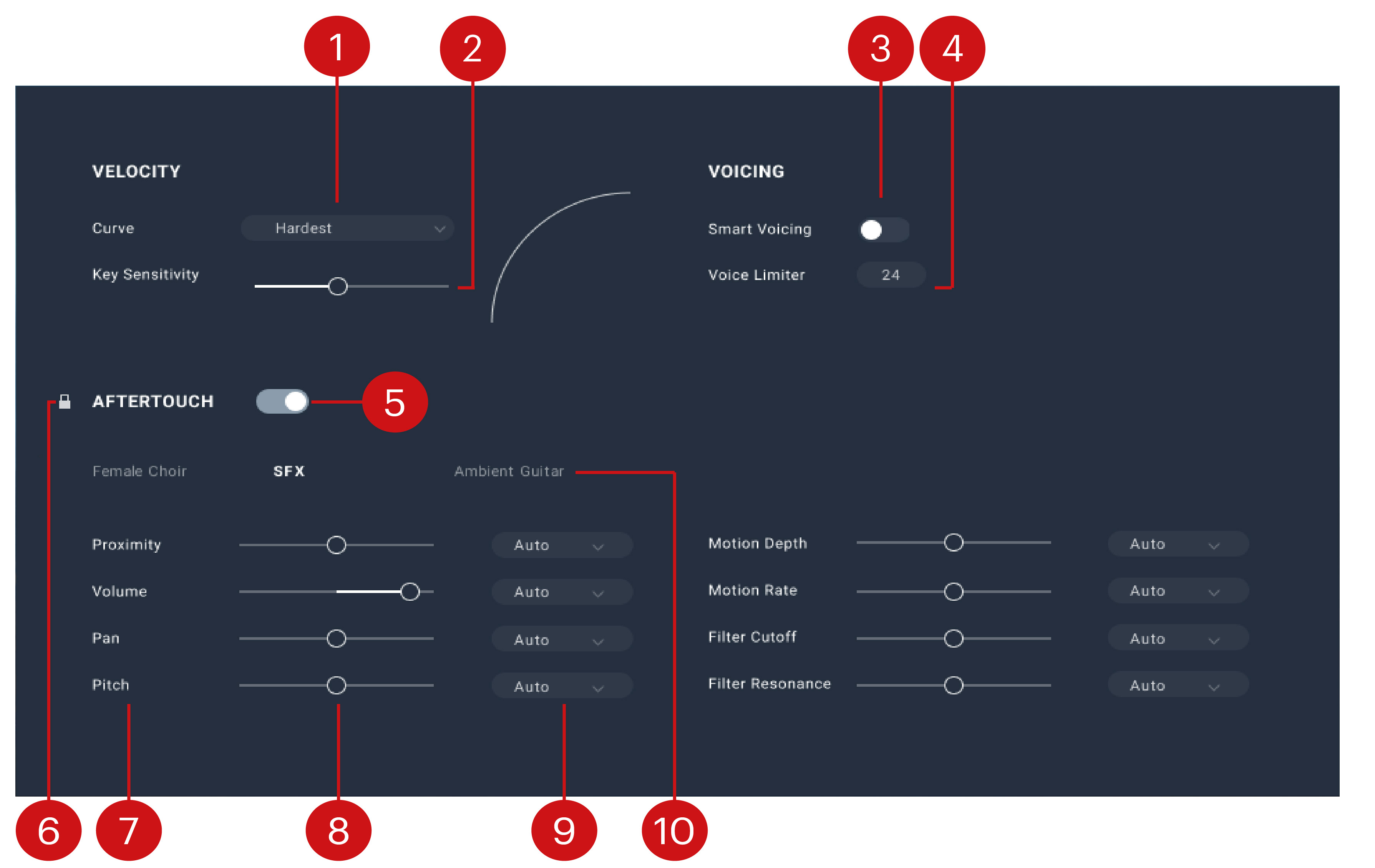 1
2
3
4

VELOCITY

Curve
Hardest

Key Sensitivity

VOICING

Smart Voicing

Voice Limiter
24

AFTERTOUCH
5

Female Choir
SFX
Ambient Guitar

Proximity
Auto

Volume
Auto

Pan
Auto

Pitch
Auto

Motion Depth
Auto

Motion Rate
Auto

Filter Cutoff
Auto

Filter Resonance
Auto

6
7
8
9
10