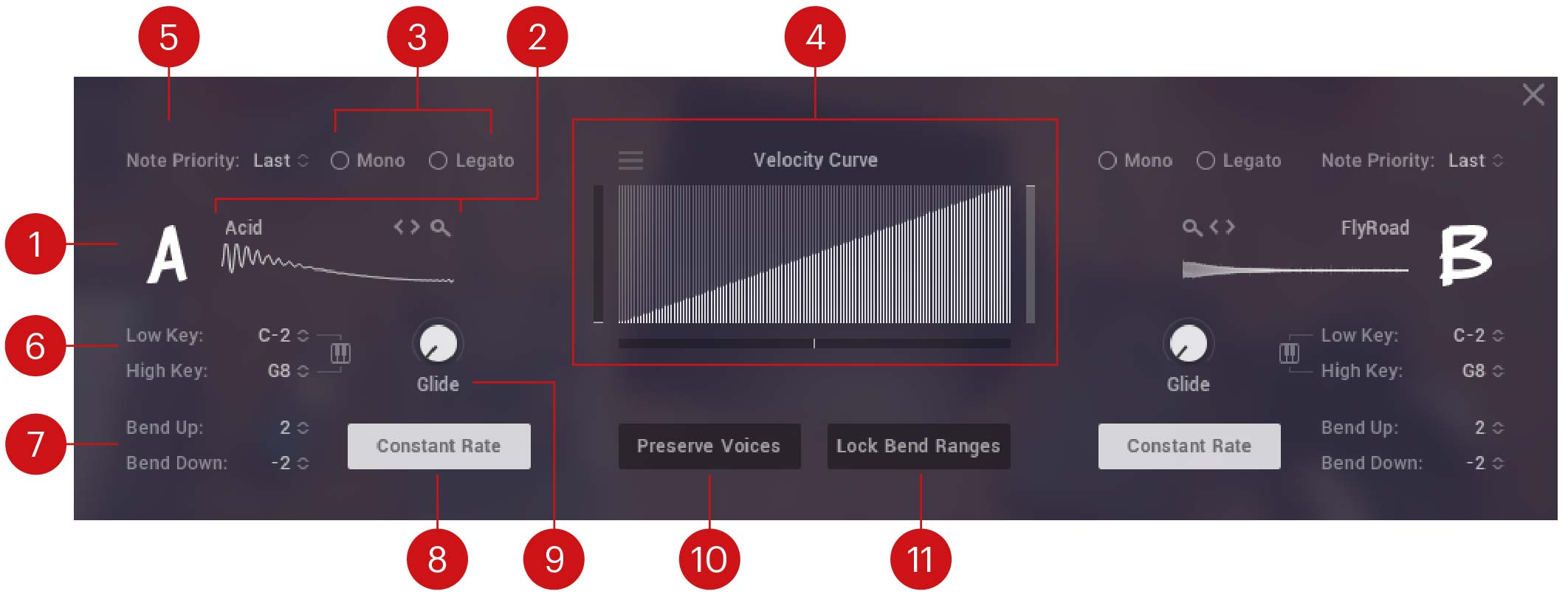 5 3 2 4

Note Priority: Last Mono Legato

Velocity Curve

Mono Legato Note Priority: Last

1

A

Acid

FlyRoad

B

6

Low Key: C-2
High Key: G8

Glide

Glide

Low Key: C-2
High Key: G8

7

Bend Up: 2
Bend Down: -2

Constant Rate

Preserve Voices

Lock Bend Ranges

Constant Rate

Bend Up: 2
Bend Down: -2

8 9 10 11