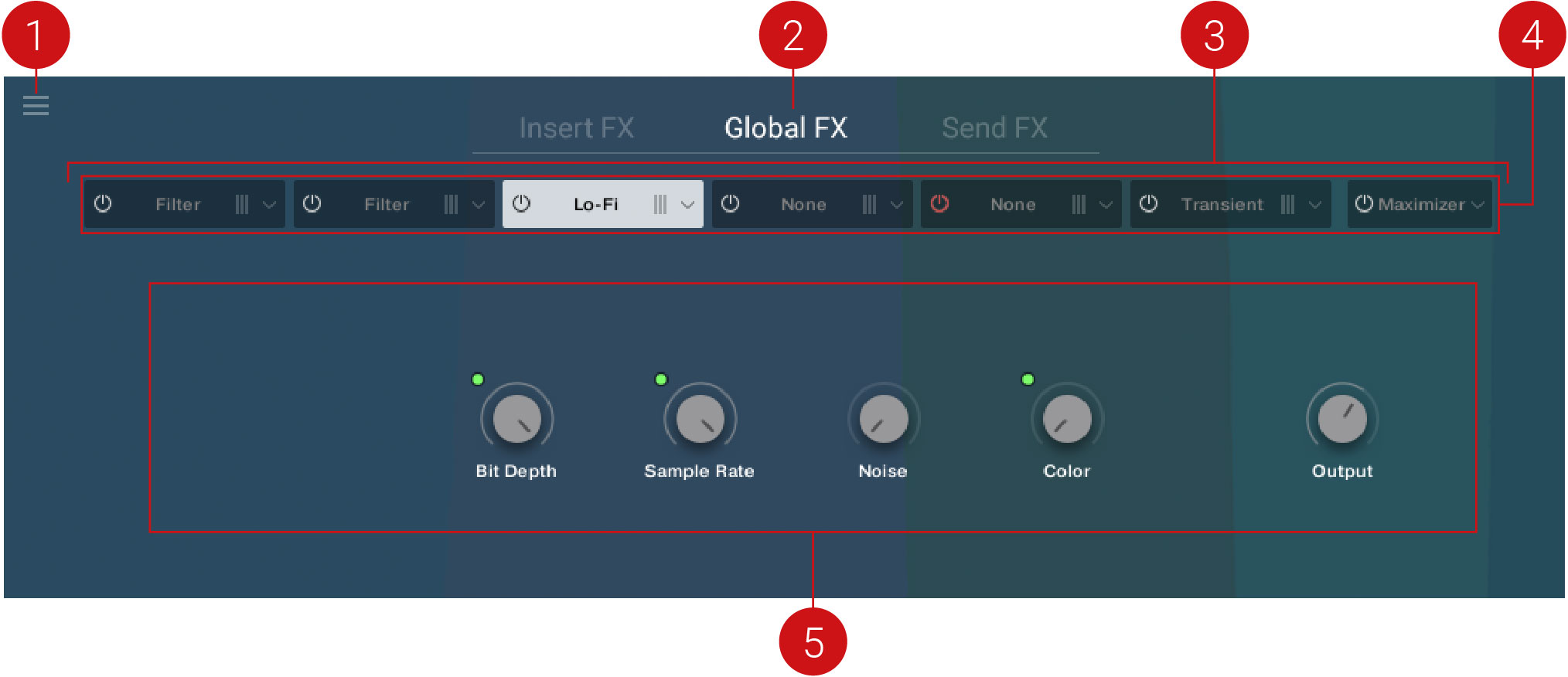 1
2
3
4

Insert FX
Global FX
Send FX

Filter
Filter
Lo-Fi
None
None
Transient
Maximizer

Bit Depth
Sample Rate
Noise
Color
Output

5