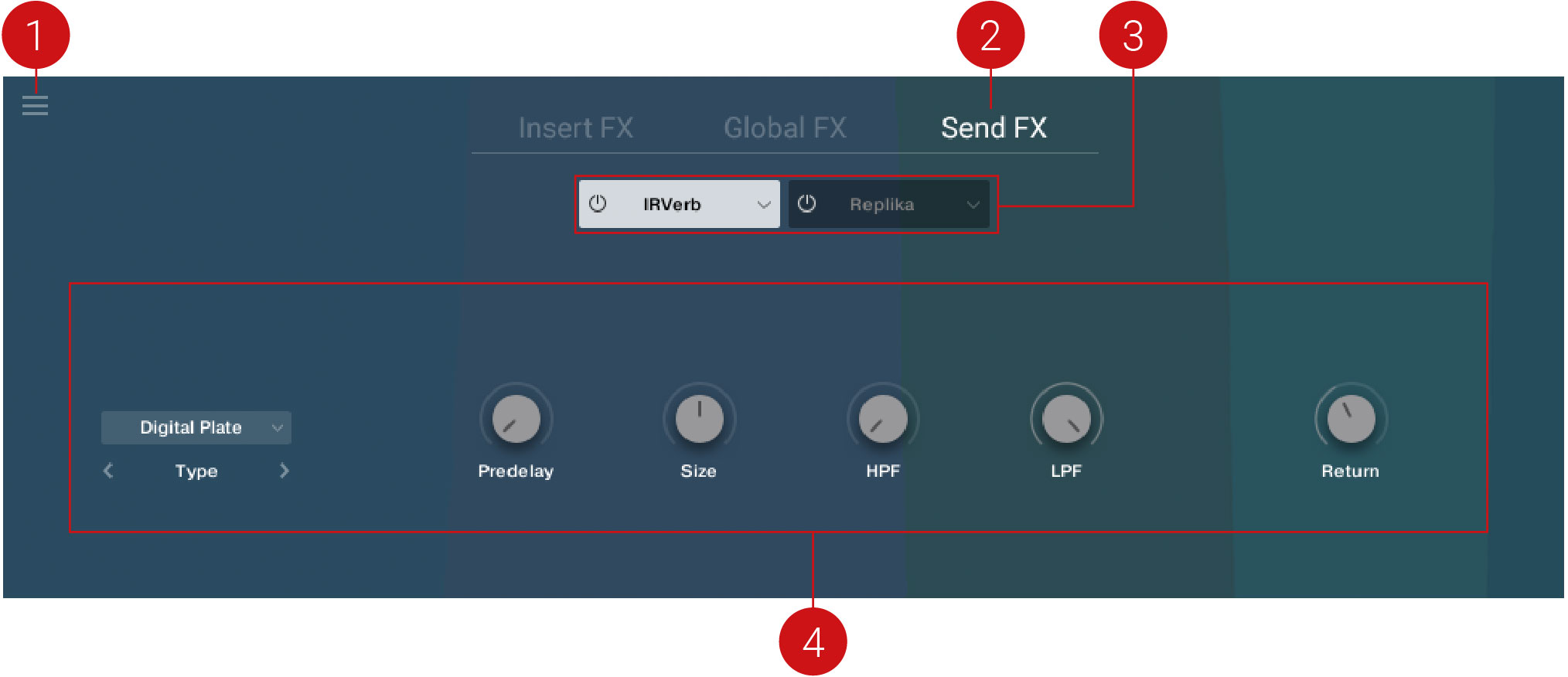 1

2

3

Insert FX Global FX Send FX

IRVerb

Replika

Digital Plate

Type

Predelay

Size

HPF

LPF

Return

4