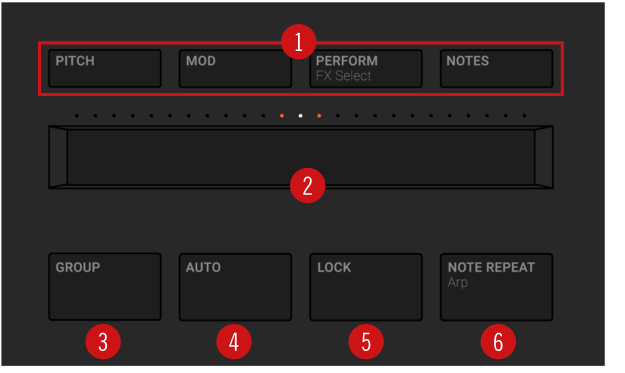 1

PITCH

MOD

PERFORM
FX Select

NOTES

2

GROUP

AUTO

LOCK

NOTE REPEAT
Arp

3

4

5

6