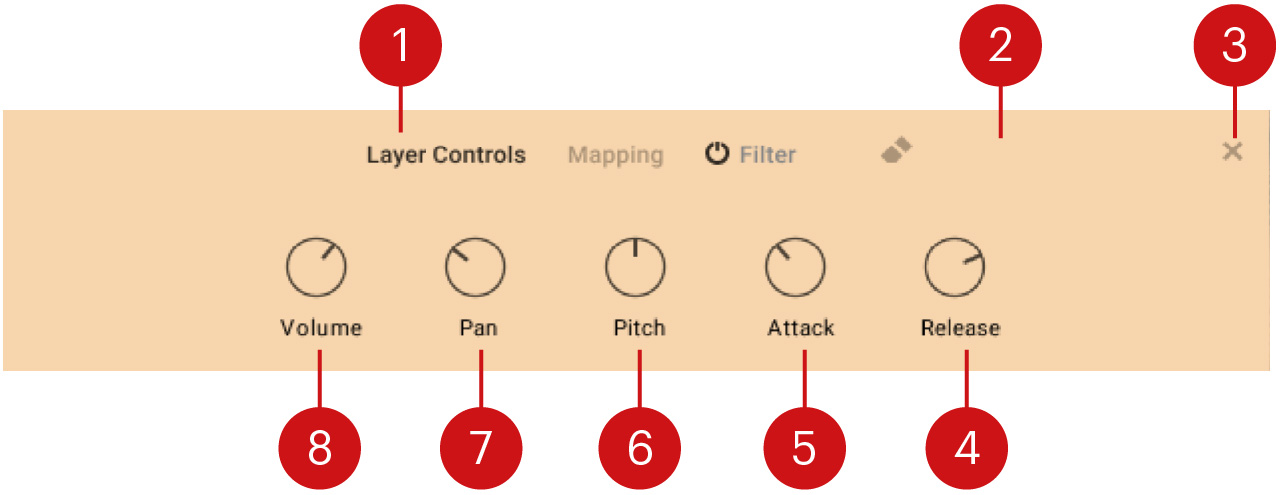 1 2 3

Layer Controls Mapping Filter ×

Volume Pan Pitch Attack Release

8 7 6 5 4