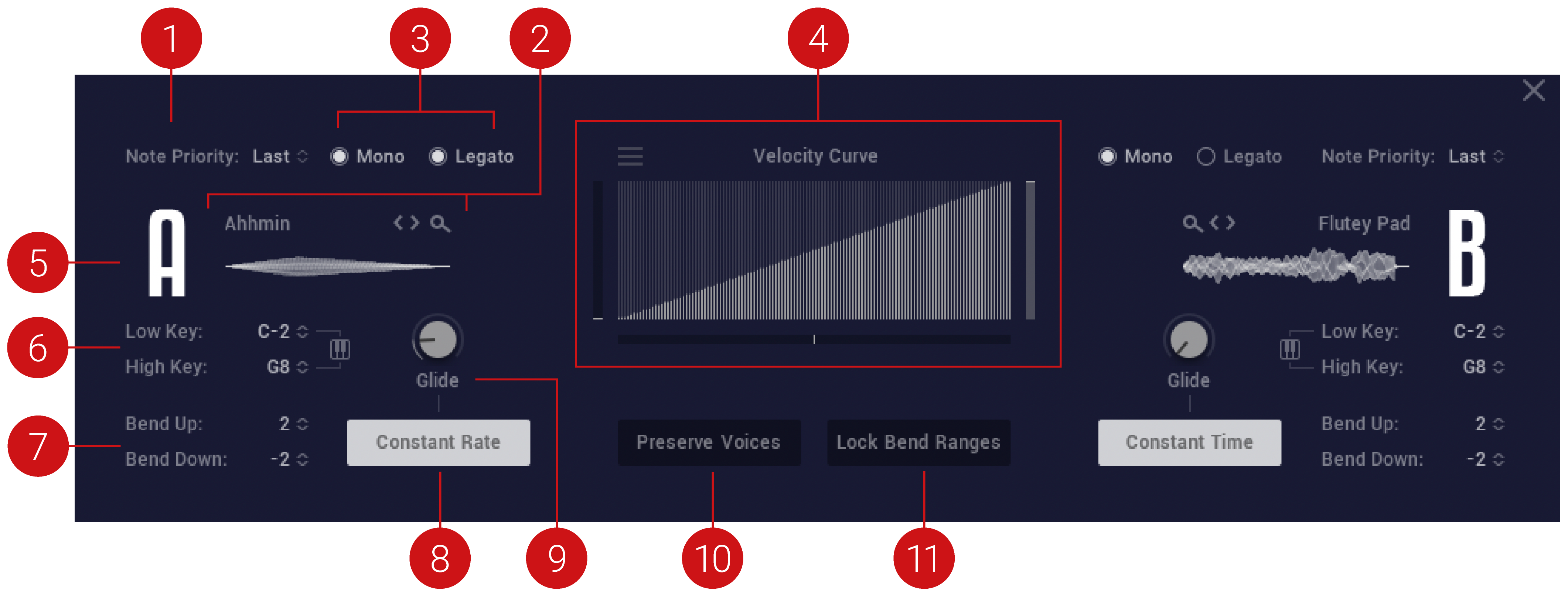 1 3 2 4

Note Priority: Last Mono Legato

Velocity Curve

Mono Legato Note Priority: Last

5 A Ahhmin

Flutey Pad B

6 Low Key: C-2
High Key: G8

Glide

Glide

Low Key: C-2
High Key: G8

7 Bend Up: 2
Bend Down: -2

Constant Rate

Preserve Voices

Lock Bend Ranges

Constant Time

Bend Up: 2
Bend Down: -2

8 9 10 11