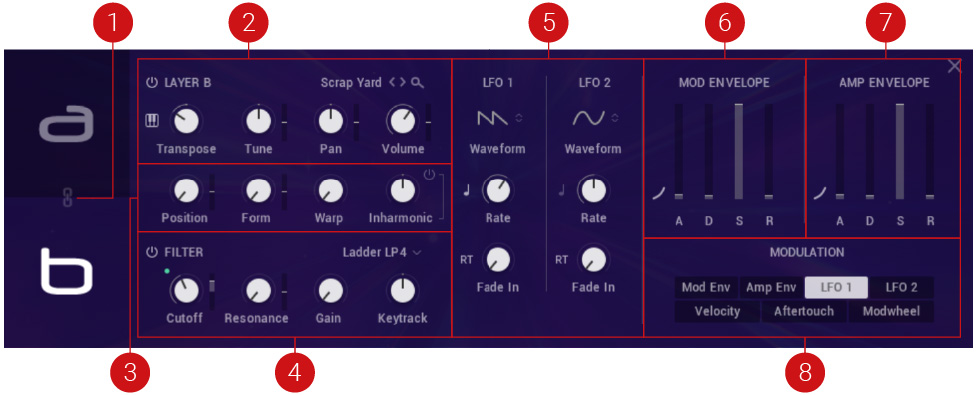 1
2
5
6
7

a
b

LAYER B
Scrap Yard
Transpose
Tune
Pan
Volume
Position
Form
Warp
Inharmonic
FILTER
Ladder LP4
Cutoff
Resonance
Gain
Keytrack

LFO 1
Waveform
Rate
RT
Fade In

LFO 2
Waveform
Rate
RT
Fade In

MOD ENVELOPE
A D S R

AMP ENVELOPE
A D S R

MODULATION
Mod Env
Amp Env
LFO 1
LFO 2
Velocity
Aftertouch
Modwheel

3
4
8