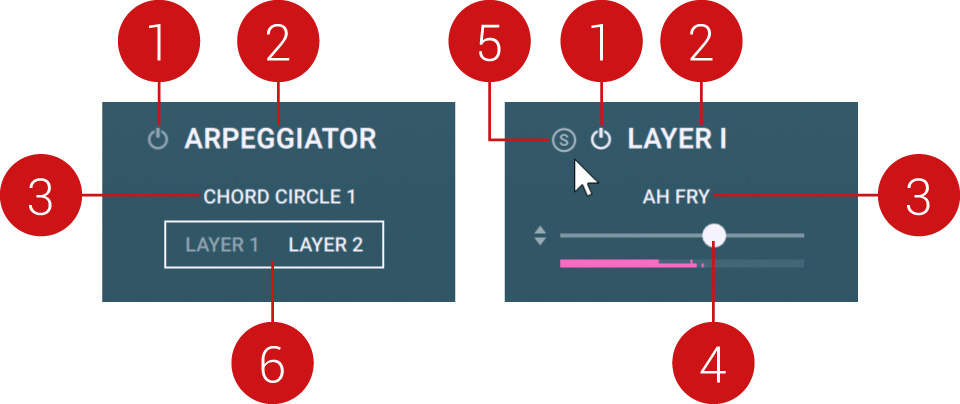 1 2
ARPEGGIATOR
3
CHORD CIRCLE 1
LAYER 1 LAYER 2
6

5 1 2
S
LAYER I
AH FRY
3
4